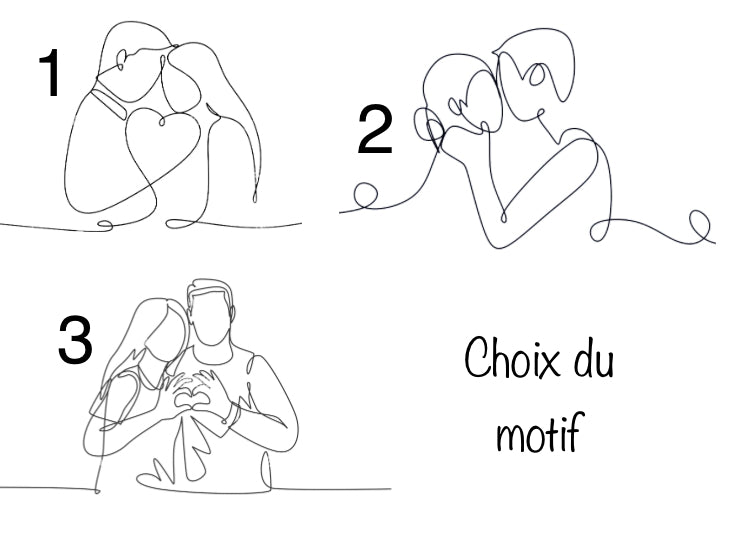 1

2

3

Choix du motif