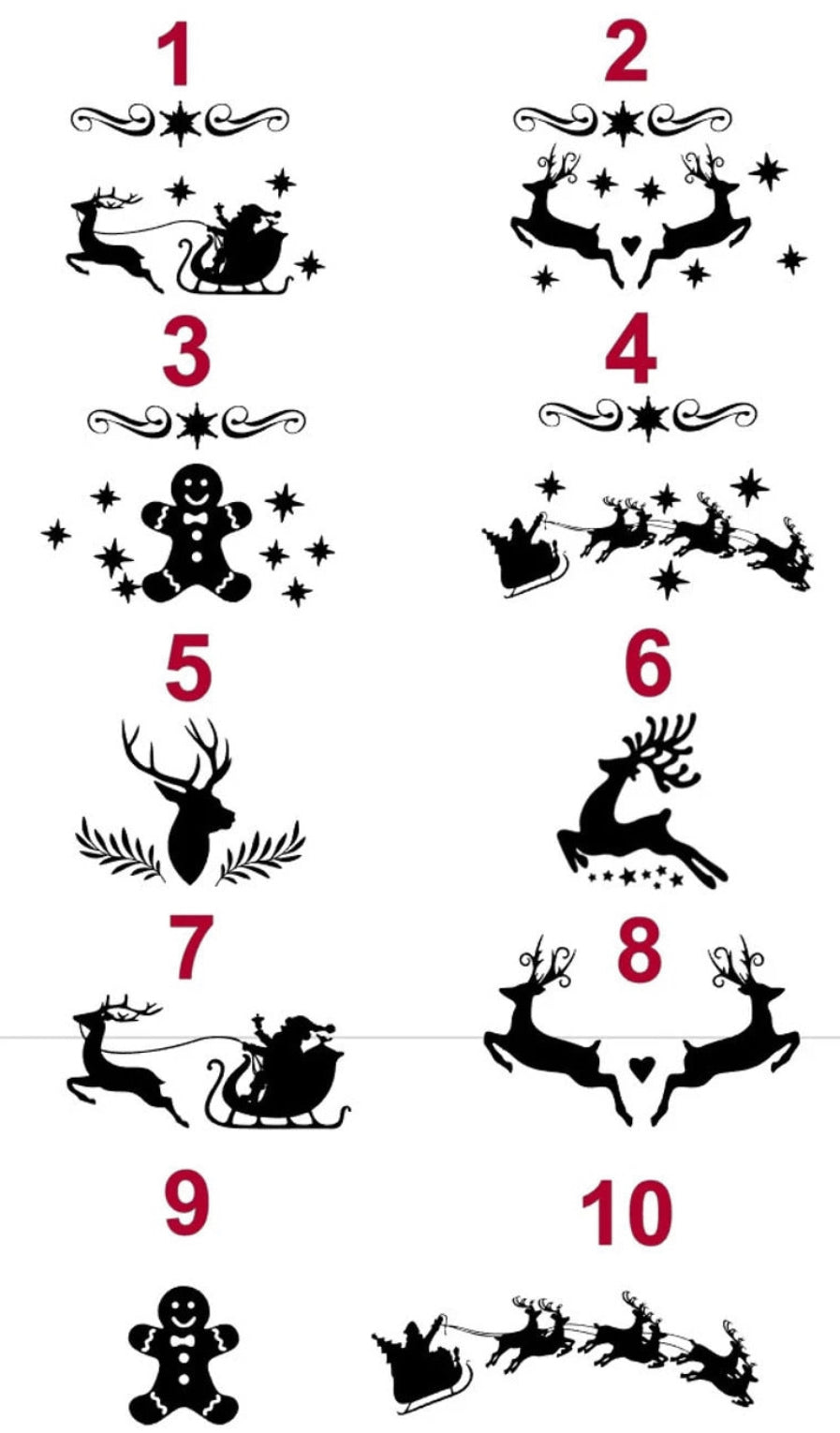 1

2

3

4

5

6

7

8

9

10