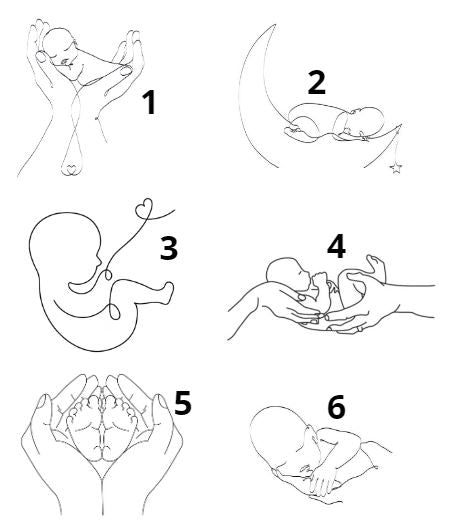 1

2

3

4

5

6